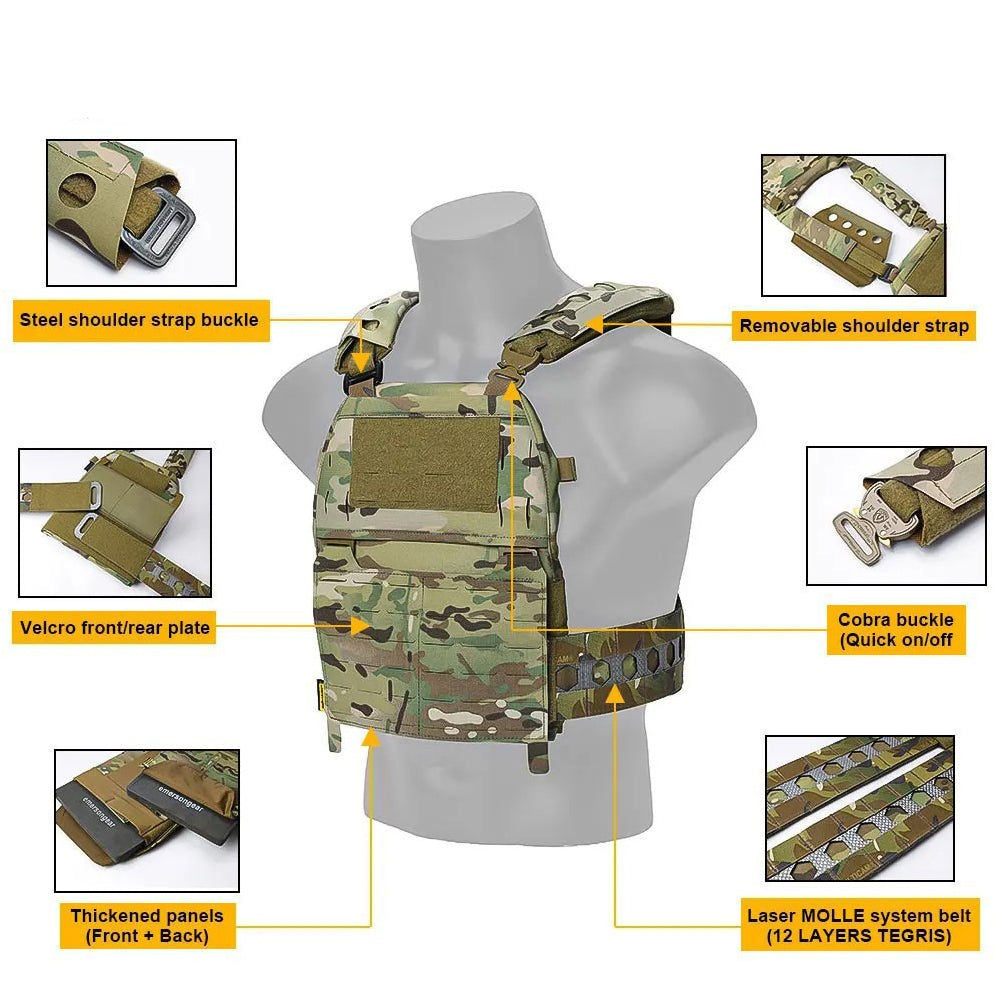 Steel shoulder strap buckle

Removable shoulder strap

Velcro front/rear plate

Cobra buckle
(Quick on/off

emersongear

emersongear

Thickened panels
(Front + Back)

Laser MOLLE system belt
(12 LAYERS TEGRIS)