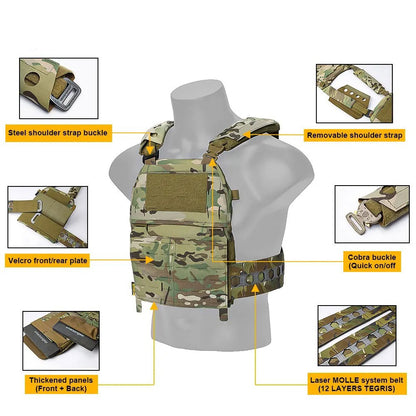 Steel shoulder strap buckle

Removable shoulder strap

Velcro front/rear plate

Cobra buckle
(Quick on/off

Thickened panels
(Front + Back)

Laser MOLLE system belt
(12 LAYERS TEGRIS)