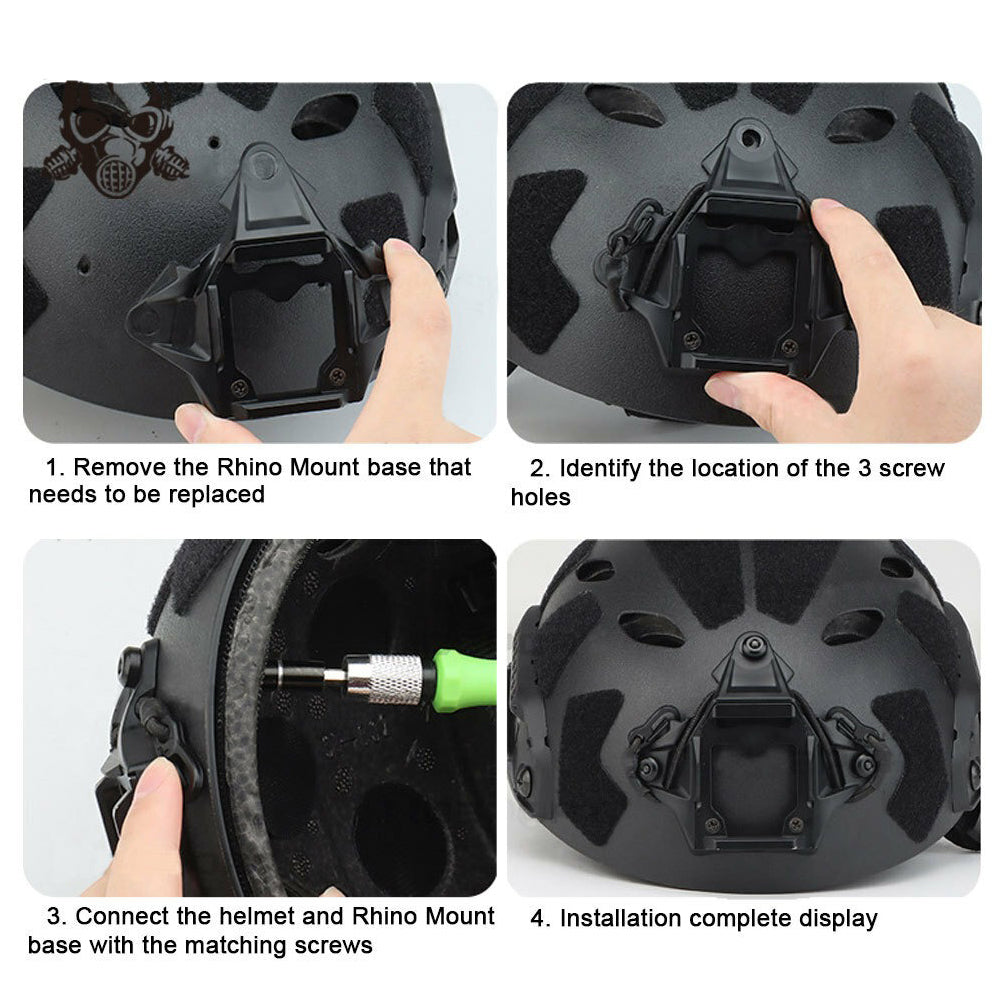 1. Remove the Rhino Mount base that needs to be replaced

2. Identify the location of the 3 screw holes

3. Connect the helmet and Rhino Mount base with the matching screws

4. Installation complete display