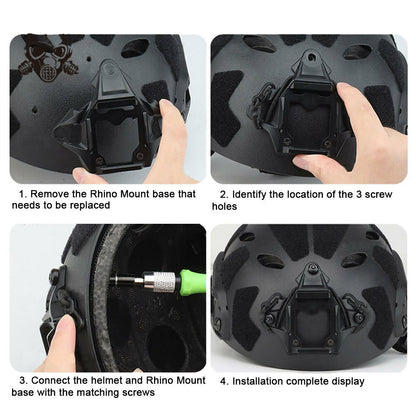 1. Remove the Rhino Mount base that needs to be replaced

2. Identify the location of the 3 screw holes

3. Connect the helmet and Rhino Mount base with the matching screws

4. Installation complete display